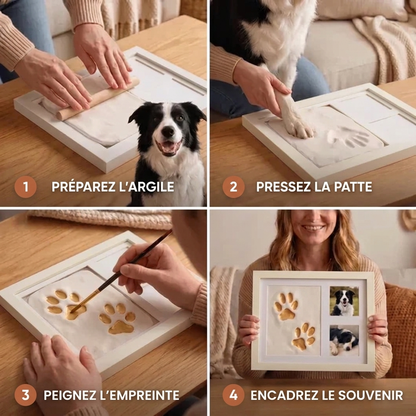 1 PRÉPAREZ L'ARGILE

2 PRESSEZ LA PATTE

3 PEIGNEZ L'EMPREINTE

4 ENCADREZ LE SOUVENIR