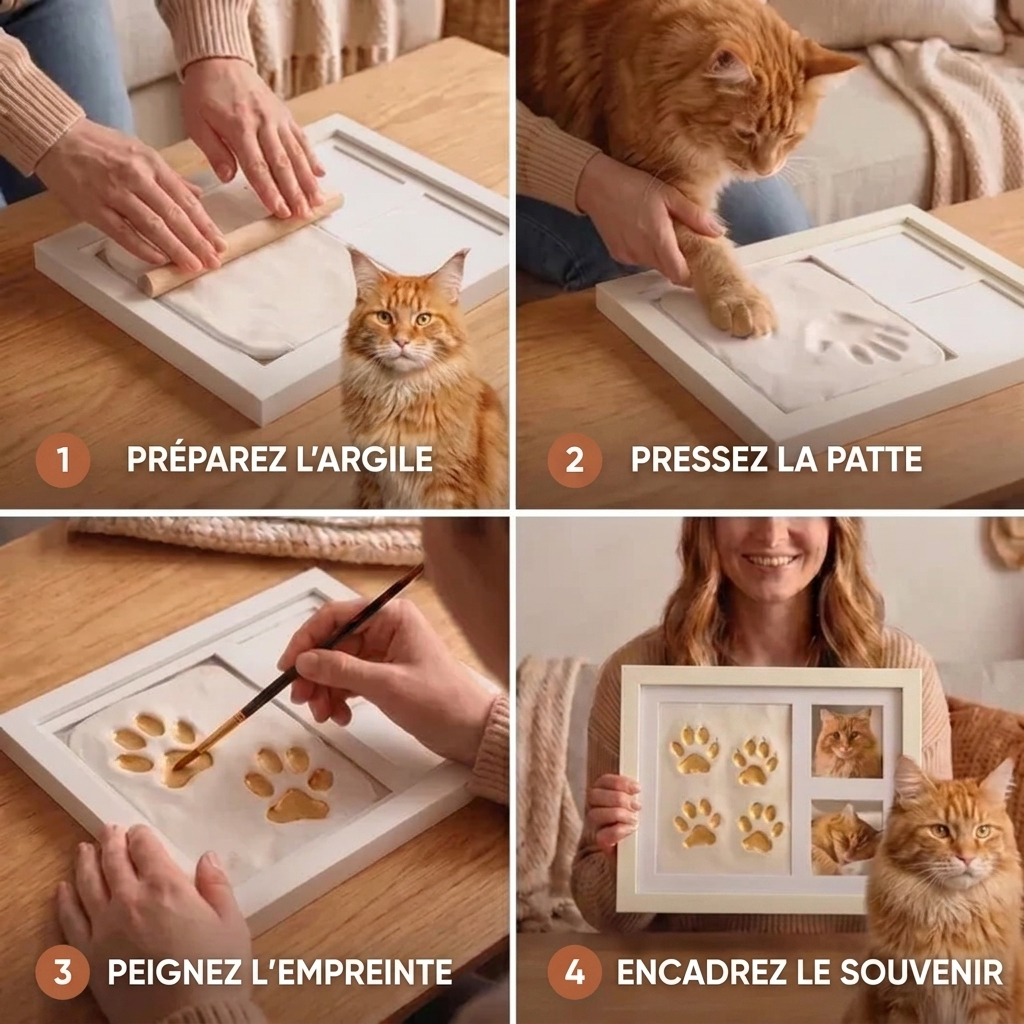 1 PRÉPAREZ L'ARGILE

2 PRESSEZ LA PATTE

3 PEIGNEZ L'EMPREINTE

4 ENCADREZ LE SOUVENIR